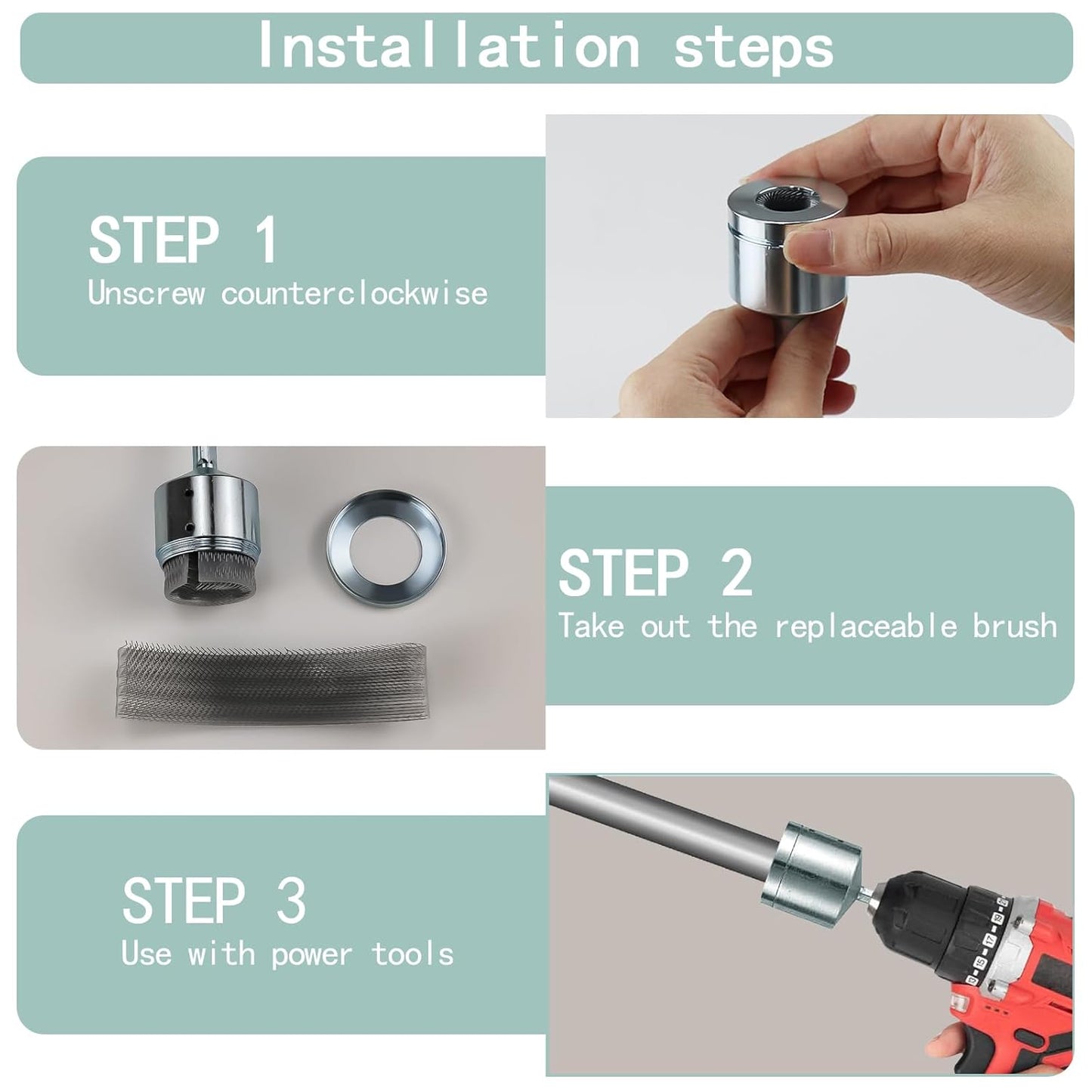 Installation steps

STEP 1
Unscrew counterclockwise

STEP 2
Take out the replaceable brush

STEP 3
Use with power tools