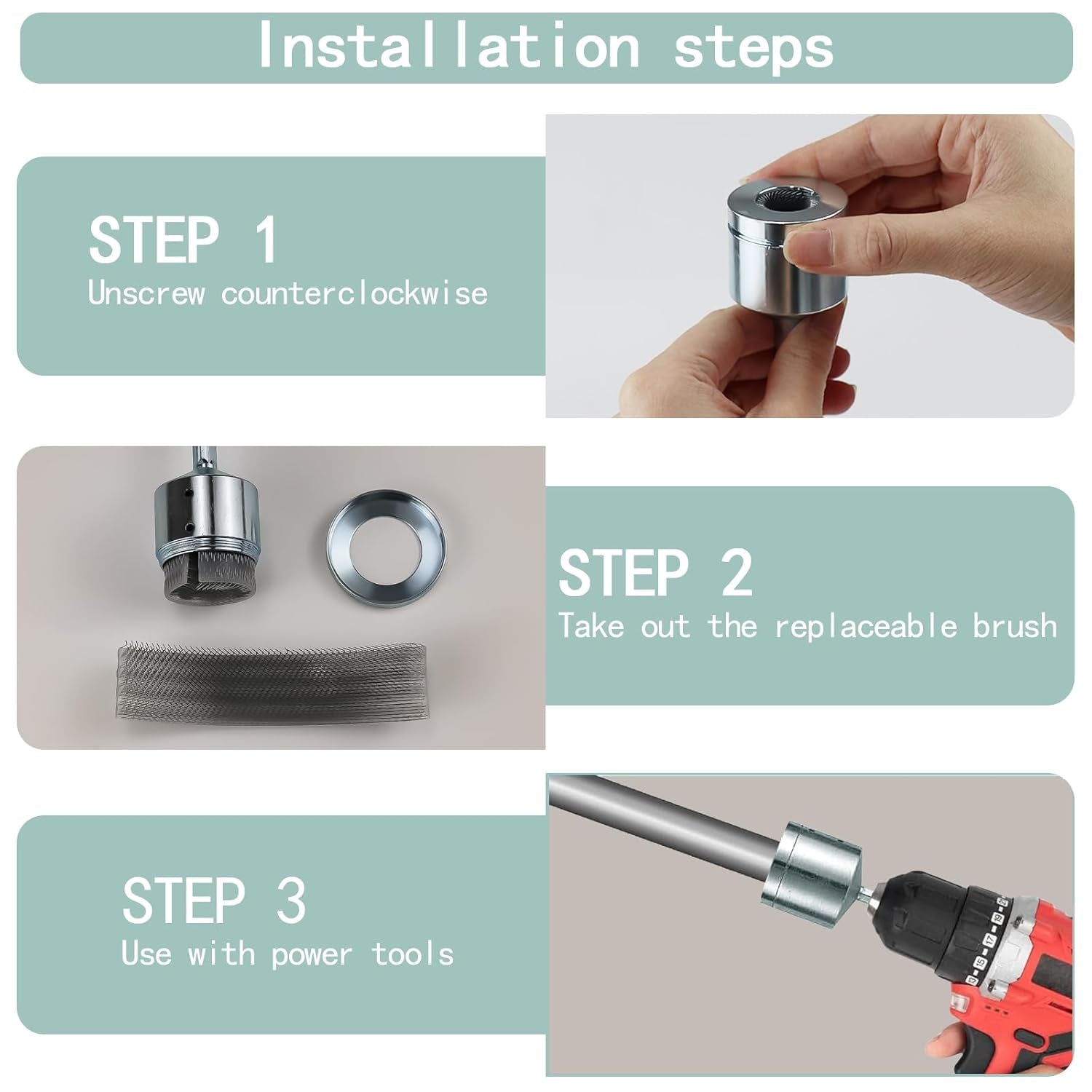 Installation steps

STEP 1
Unscrew counterclockwise

STEP 2
Take out the replaceable brush

STEP 3
Use with power tools