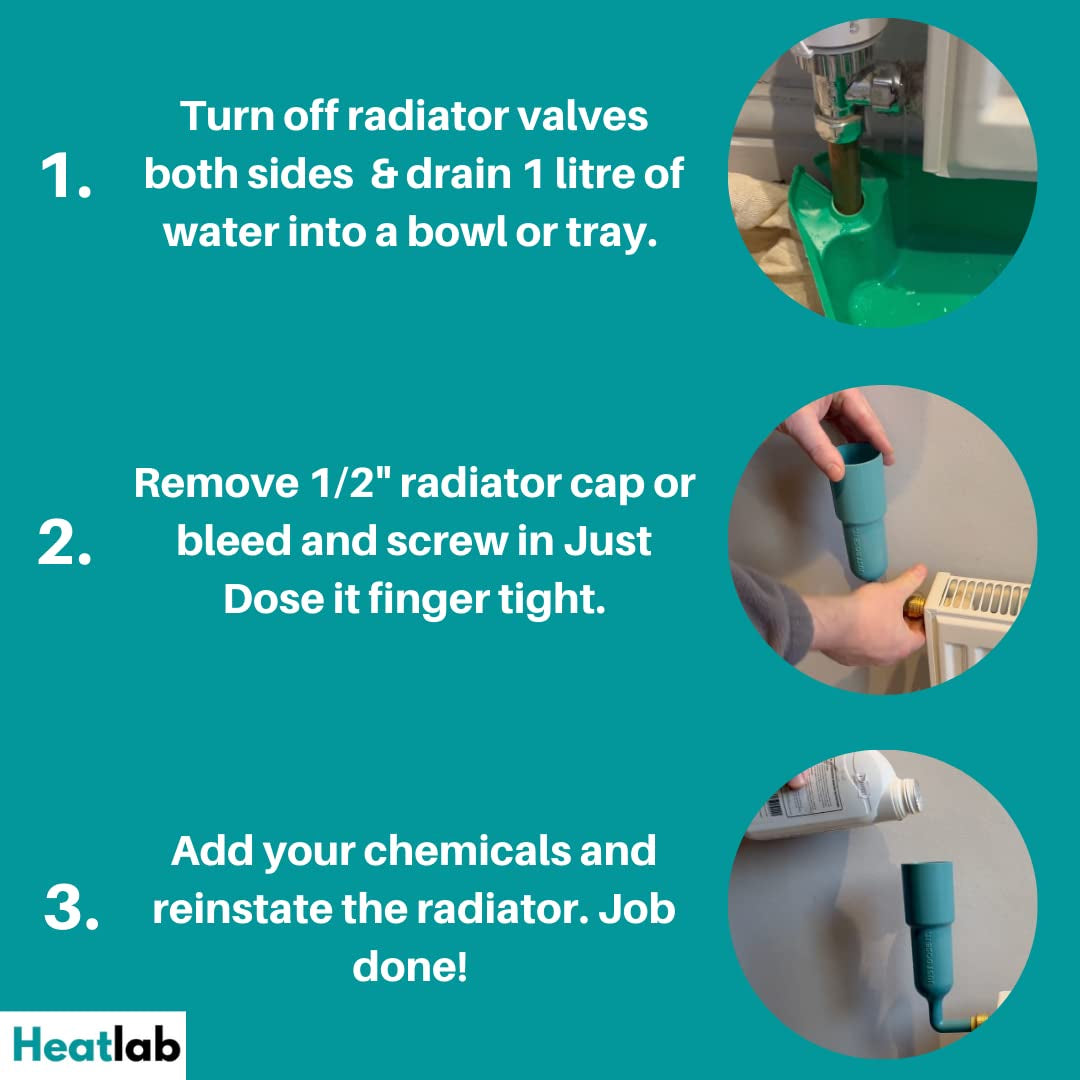 1. Turn off radiator valves both sides & drain 1 litre of water into a bowl or tray.

2. Remove 1/2" radiator cap or bleed and screw in Just Dose it finger tight.

3. Add your chemicals and reinstate the radiator. Job done!

Heatlab